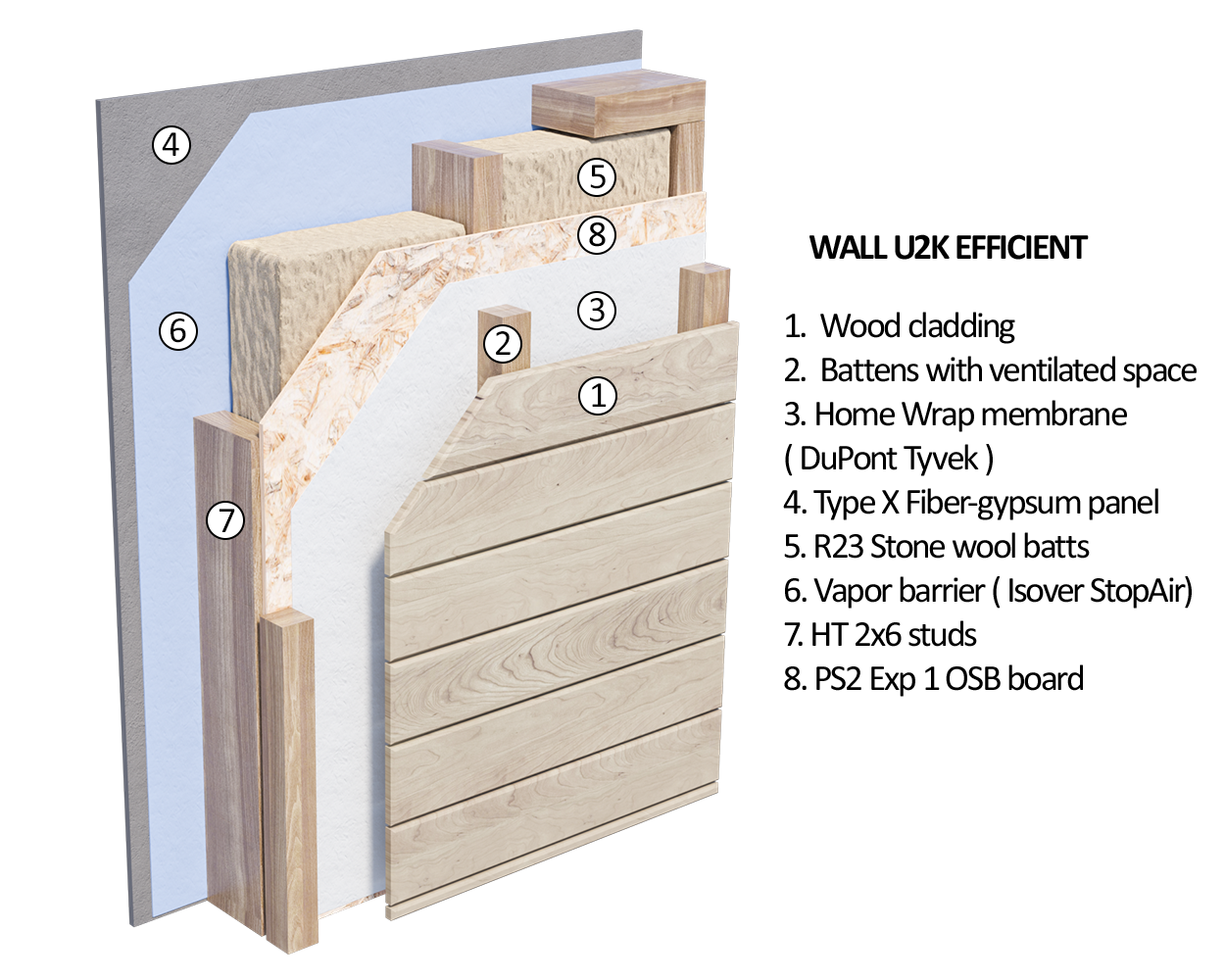 4

5

8

6

3

2

1

7

WALL U2K EFFICIENT

1. Wood cladding
2. Battens with ventilated space
3. Home Wrap membrane ( DuPont Tyvek )
4. Type X Fiber-gypsum panel
5. R23 Stone wool batts
6. Vapor barrier ( Isover StopAir)
7. HT 2x6 studs
8. PS2 Exp 1 OSB board